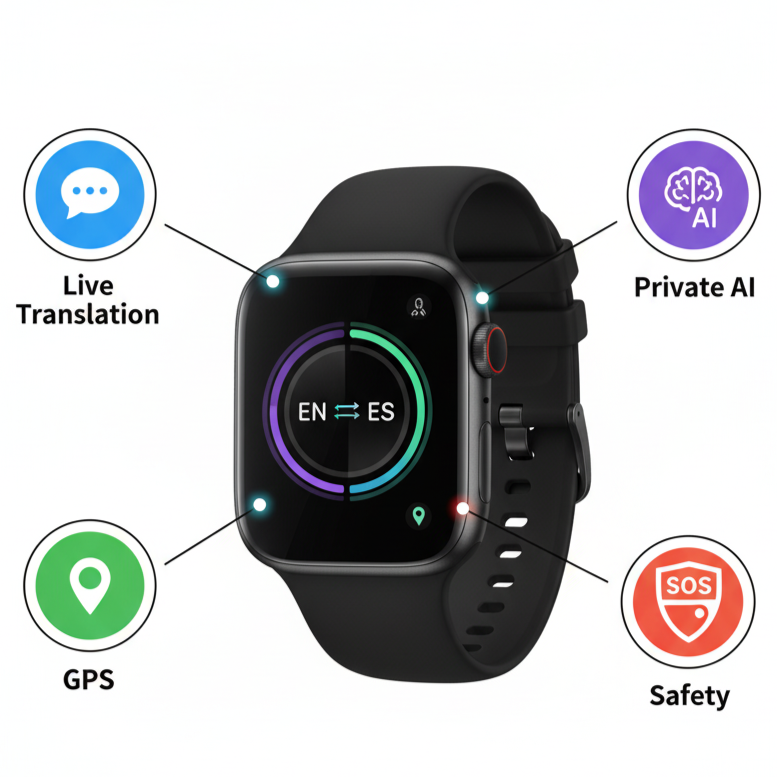 Live Translation

AI

Private AI

EN ⇄ ES

GPS

SOS

Safety